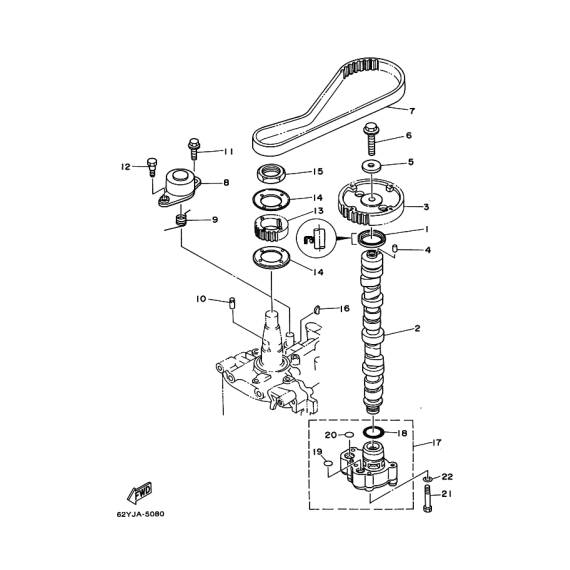 7
6
11
12
5
15
8
14
3
13
9
1
4
14
10
16
2
20
18
17
19
22
21
FWD
62YJA-5080