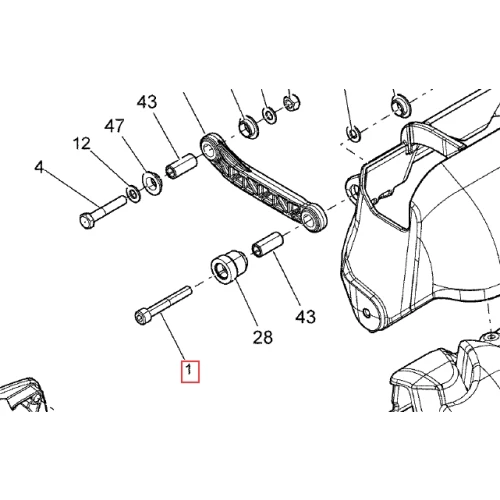 43
47
12
4
43
28
1